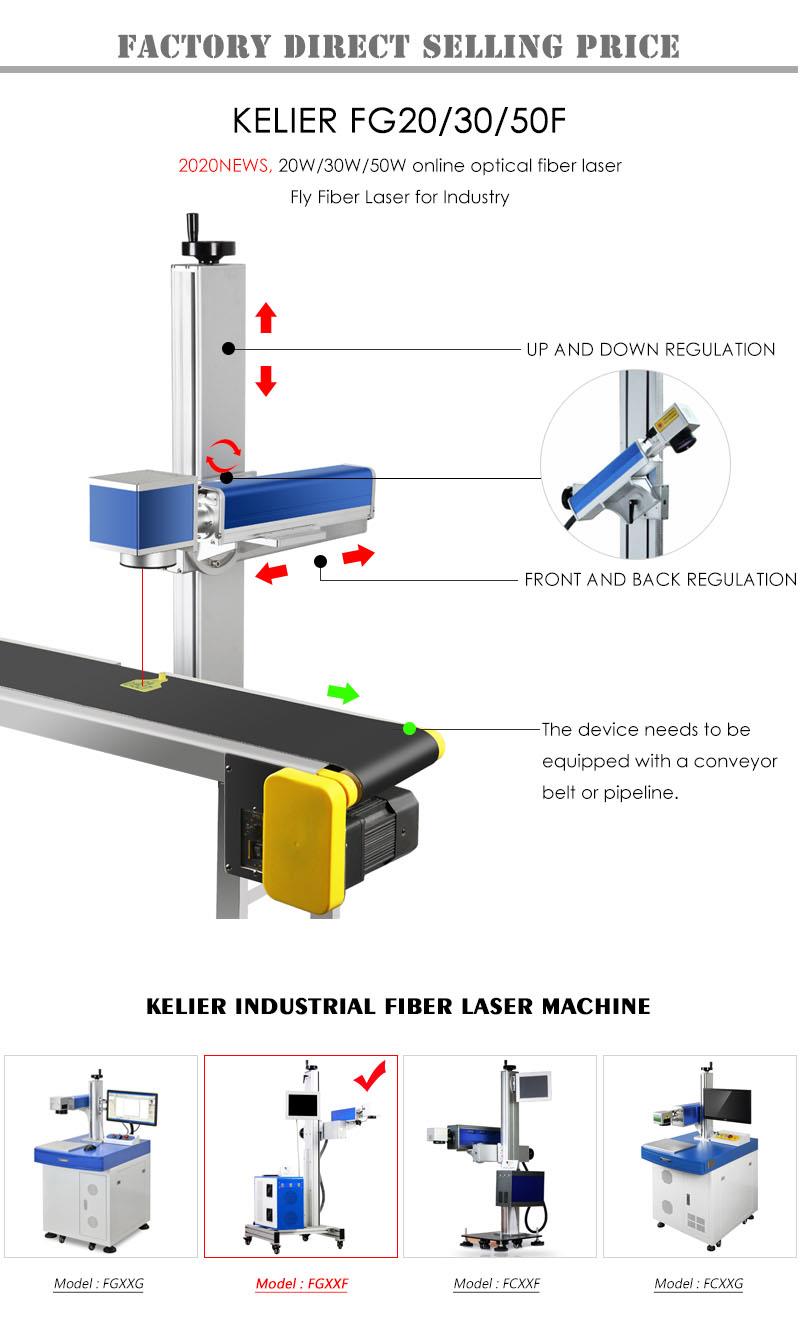 FACTORY DIRECT SELLING PRICE

KELIER FG20/30/50F

2020NEWS, 20W/30W/50W online optical fiber laser

Fly Fiber Laser for Industry

UP AND DOWN REGULATION

FRONT AND BACK REGULATION

The device needs to be equipped with a conveyor belt or pipeline.

KELIER INDUSTRIAL FIBER LASER MACHINE

Model : FGXXG

Model : FGXXF

Model : FCXXF

Model : FCXXG